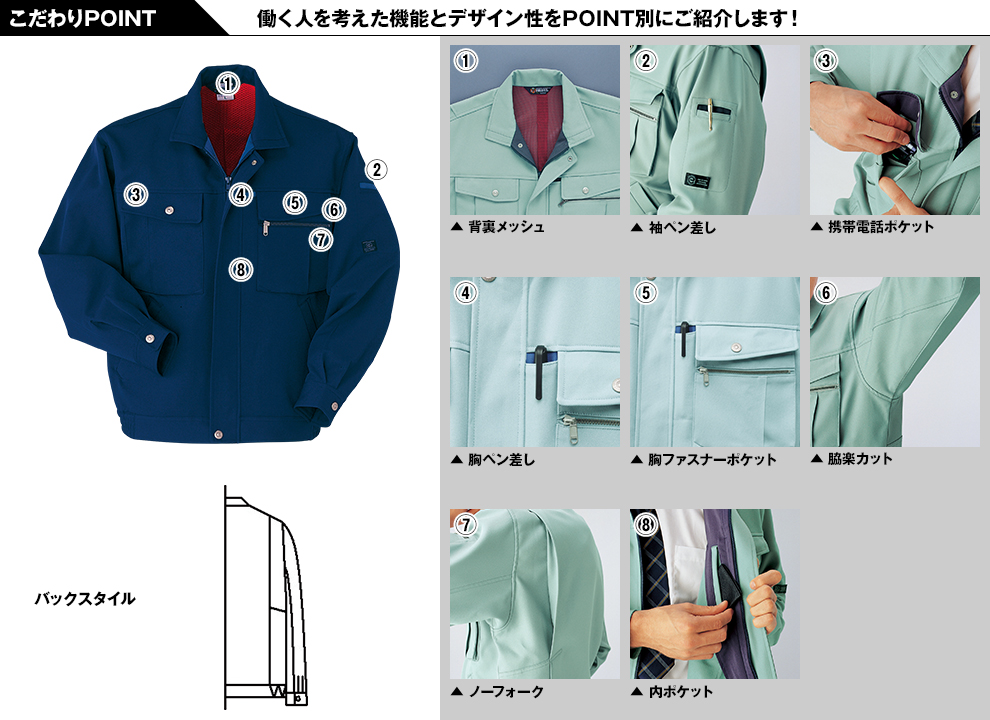 こだわりPOINT

働く人を考えた機能とデザイン性をPOINT別にご紹介します！

①

②

③

④

⑤

⑥

⑦

⑧

バックスタイル

①

▲ 背裏メッシュ

②

▲ 袖ペン差し

③

▲ 携帯電話ポケット

④

▲ 胸ペン差し

⑤

▲ 胸ファスナーポケット

⑥

▲ 脇楽カット

⑦

▲ ノーフォーク

⑧

▲ 内ポケット