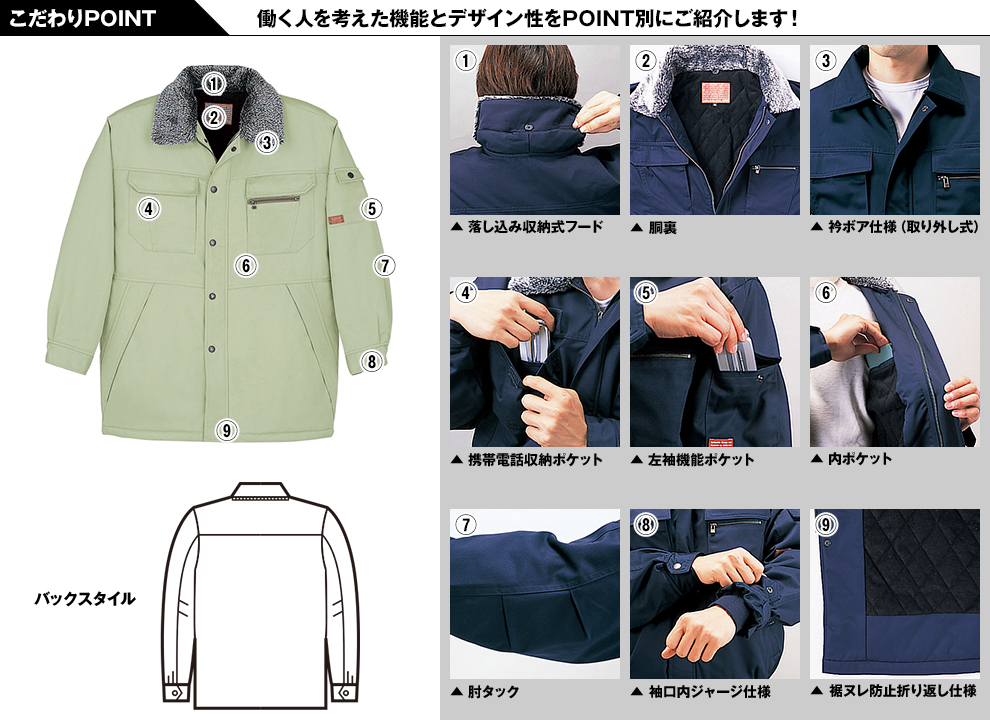 こだわりPOINT

働く人を考えた機能とデザイン性をPOINT別にご紹介します！

①
②
③
④
⑤
⑥
⑦
⑧
⑨

バックスタイル

①
▲ 落し込み収納式フード

②
▲ 胴裏

③
▲ 衿ボア仕様（取り外し式）

④
▲ 携帯電話収納ポケット

⑤
▲ 左袖機能ポケット

⑥
▲ 内ポケット

⑦
▲ 肘タック

⑧
▲ 袖口内ジャージ仕様

⑨
▲ 裾ヌレ防止折り返し仕様