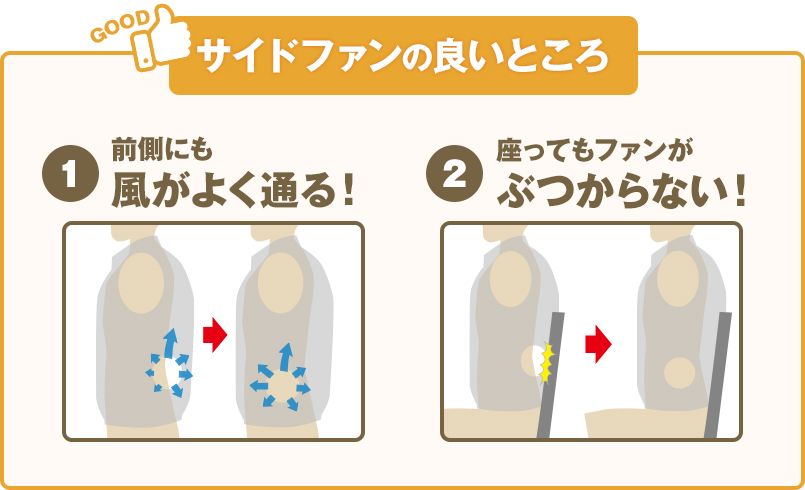 GOOD

サイドファンの良いところ

1 前側にも
風がよく通る!

2 座ってもファンが
ぶつからない!